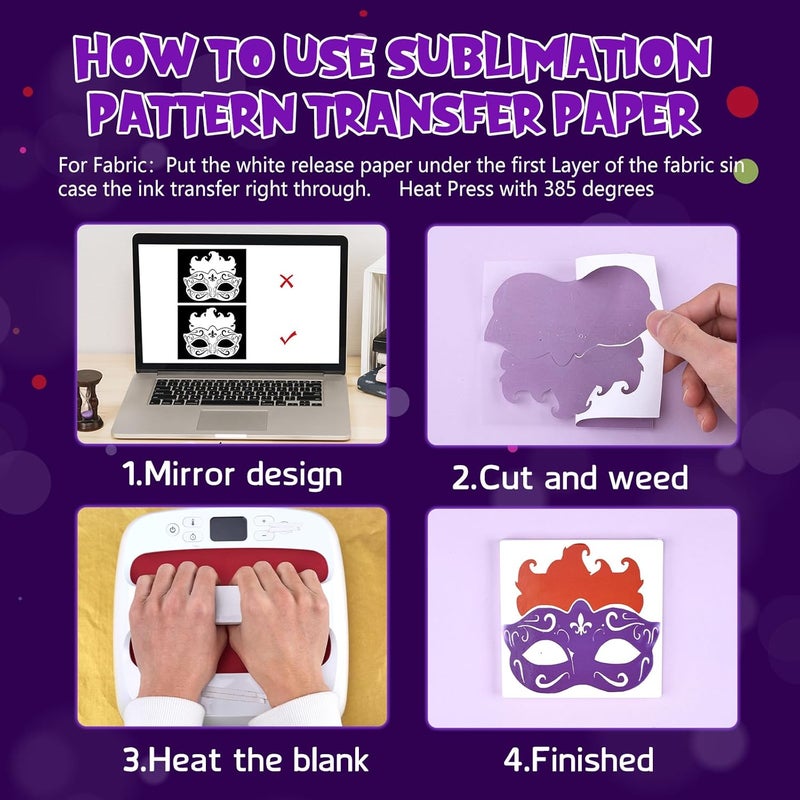 HOW TO USE SUBLIMATION PATTERN TRANSFER PAPER

For Fabric: Put the white release paper under the first Layer of the fabric sin case the ink transfer right through. Heat Press with 385 degrees

1.Mirror design

2.Cut and weed

3.Heat the blank

4.Finished